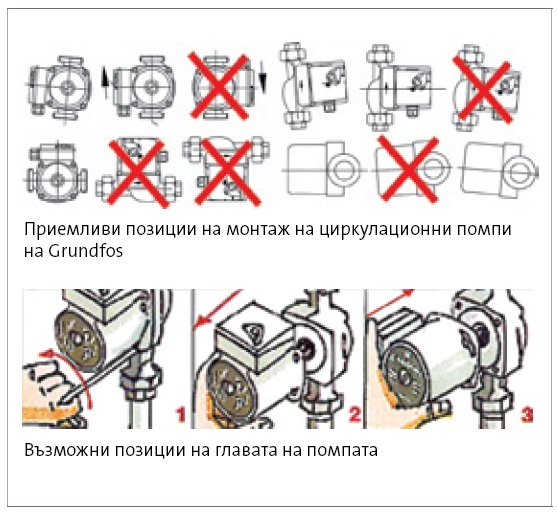 Приемливи позиции на монтаж на циркулационни помпи на Grundfos

1

2

3

Възможни позиции на главата на помпата