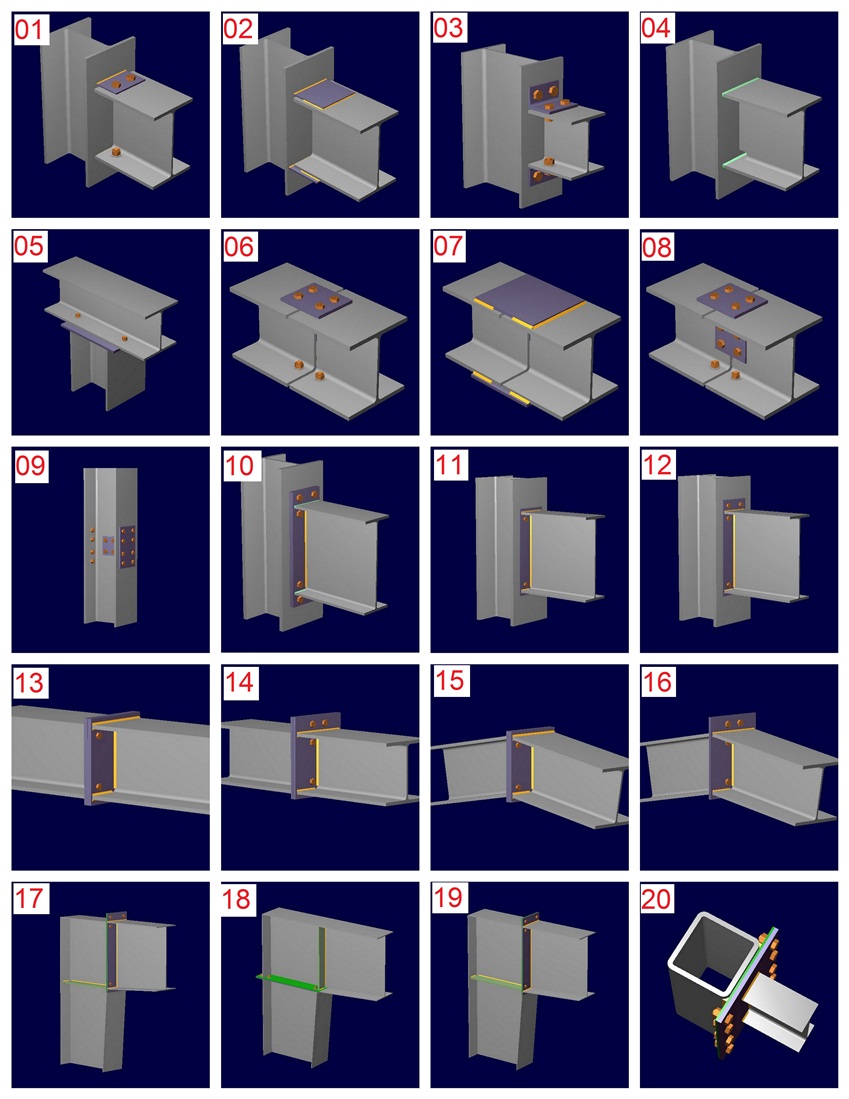 01

02

03

04

05

06

07

08

09

10

11

12

13

14

15

16

17

18

19

20