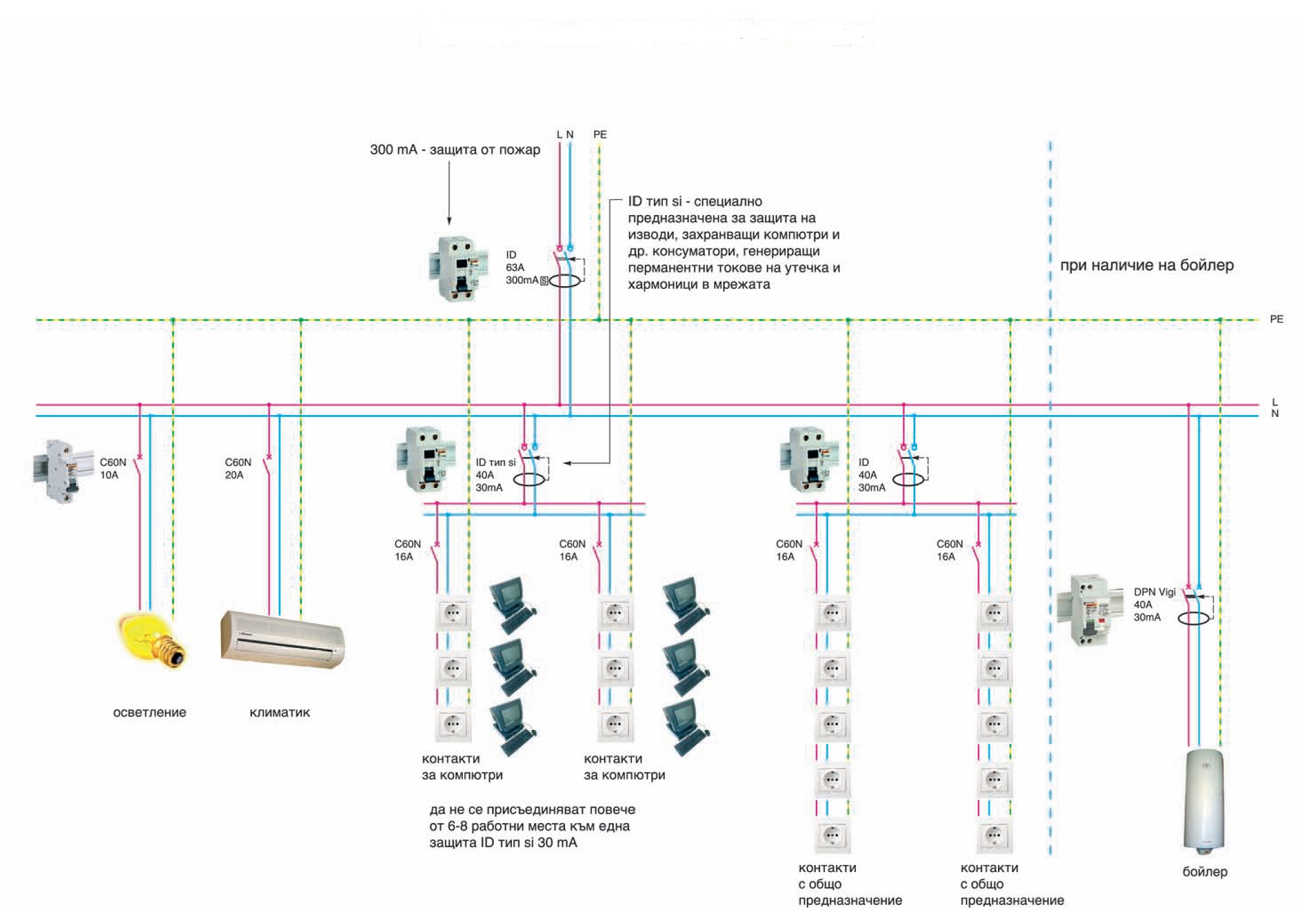 L N PE

300 mA - защита от пожар

ID
63A
300mA S

ID тип si - специално предназначена за защита на изводи, захранващи компютри и др. консуматори, генериращи перманентни токове на утечка и хармоници в мрежата

при наличие на бойлер

PE

L
N

C60N
10A

C60N
20A

ID тип si
40A
30mA

ID
40A
30mA

C60N
16A

C60N
16A

C60N
16A

C60N
16A

DPN Vigi
40A
30mA

осветление

климатик

контакти за компютри

контакти за компютри

да не се присъединяват повече от 6-8 работни места към една защита ID тип si 30 mA

контакти с общо предназначение

контакти с общо предназначение

бойлер