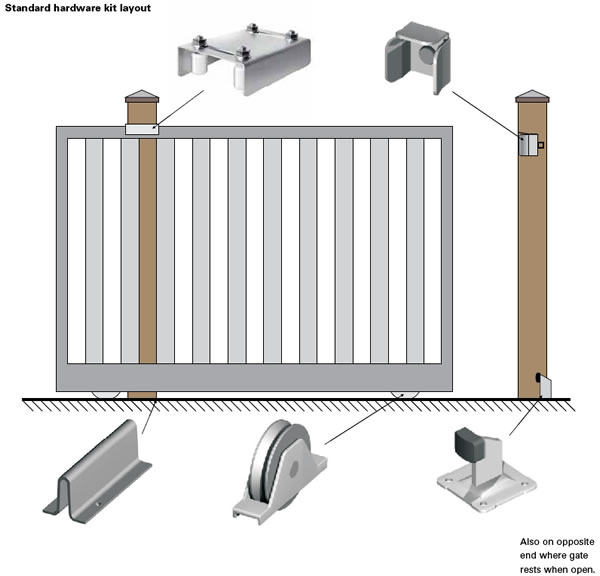 Standard hardware kit layout

Also on opposite end where gate rests when open.