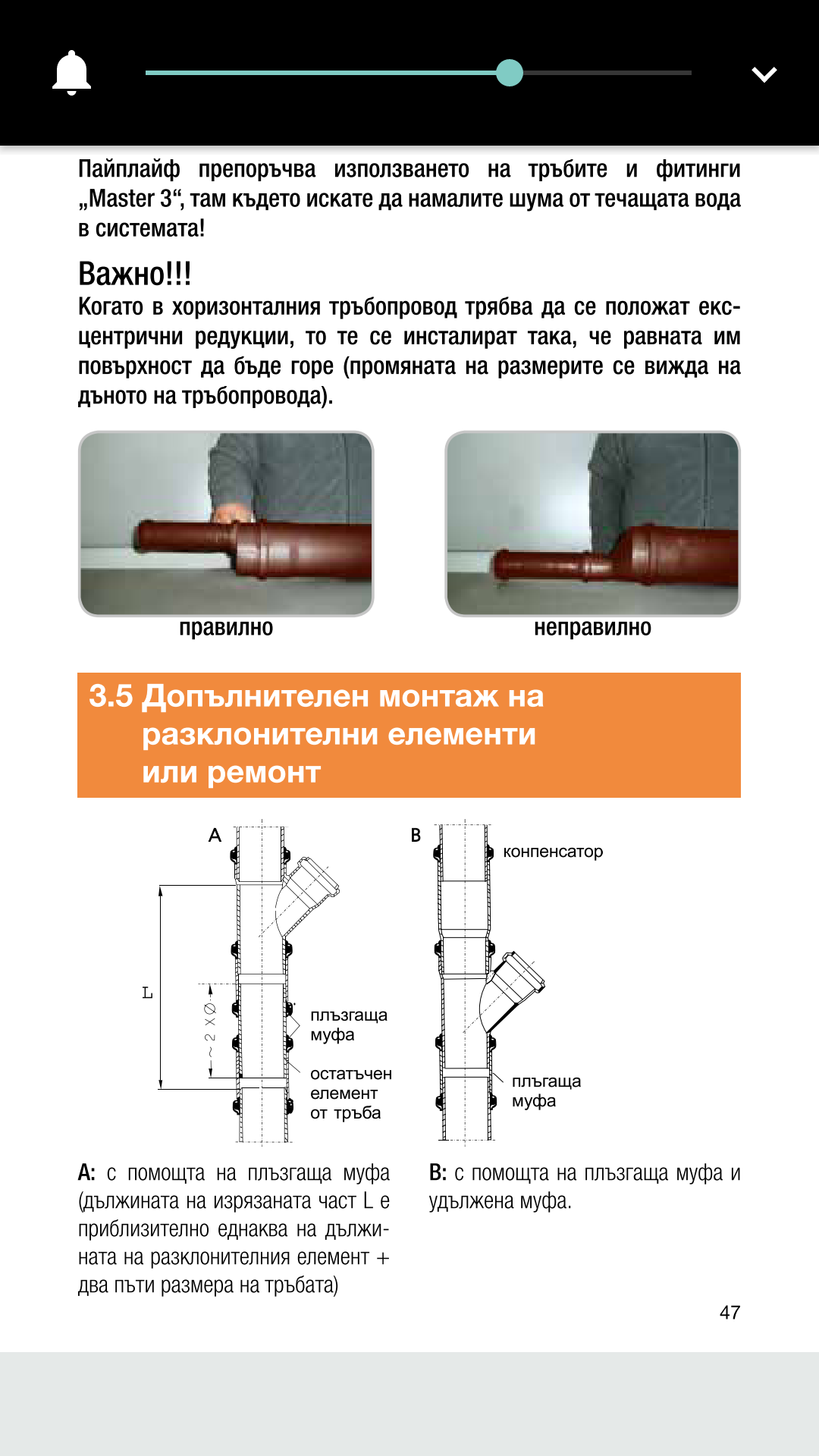 Пайплайф препоръчва използването на тръбите и фитинги „Master 3“, там където искате да намалите шума от течащата вода в системата!

Важно!!!
Когато в хоризонталния тръбопровод трябва да се положат ексцентрични редукции, то те се инсталират така, че равната им повърхност да бъде горе (промяната на размерите се вижда на дъното на тръбопровода).

правилно

неправилно

3.5 Допълнителен монтаж на разклонителни елементи или ремонт

A

L

~ 2 X Ø

плъзгаща муфа

остатъчен елемент от тръба

B

конпенсатор

плъгаща муфа

A: с помощта на плъзгаща муфа (дължината на изрязаната част L е приблизително еднаква на дължината на разклонителния елемент + два пъти размера на тръбата)

B: с помощта на плъзгаща муфа и удължена муфа.

47