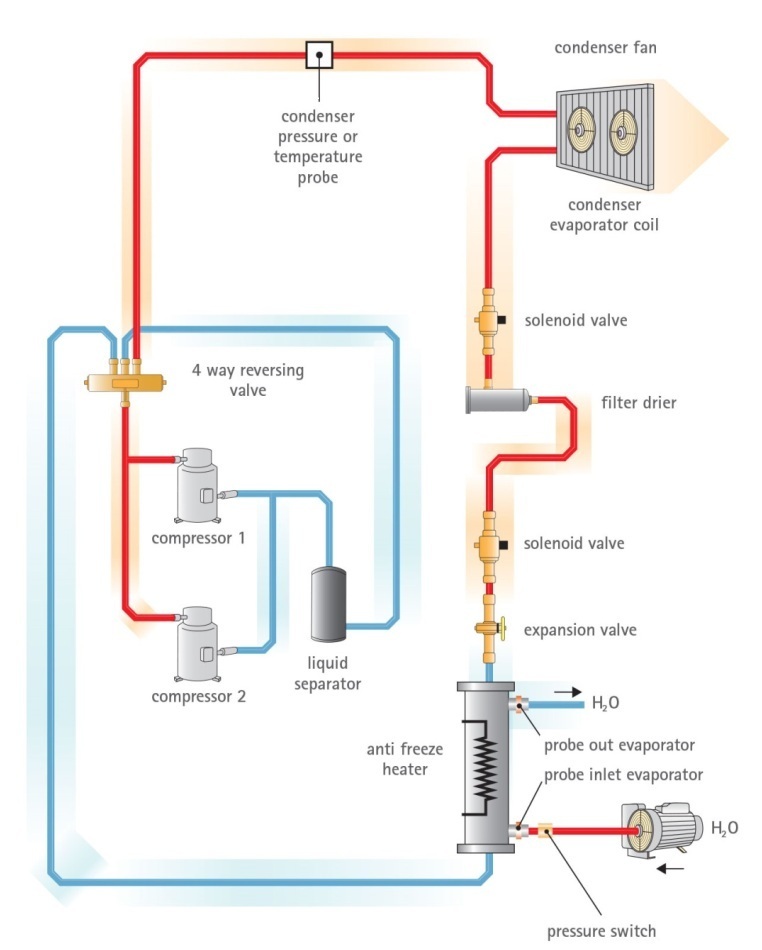 condenser fan

condenser pressure or temperature probe

condenser evaporator coil

solenoid valve

4 way reversing valve

filter drier

compressor 1

solenoid valve

expansion valve

liquid separator

compressor 2

$H_2O$

anti freeze heater

probe out evaporator

probe inlet evaporator

$H_2O$

pressure switch