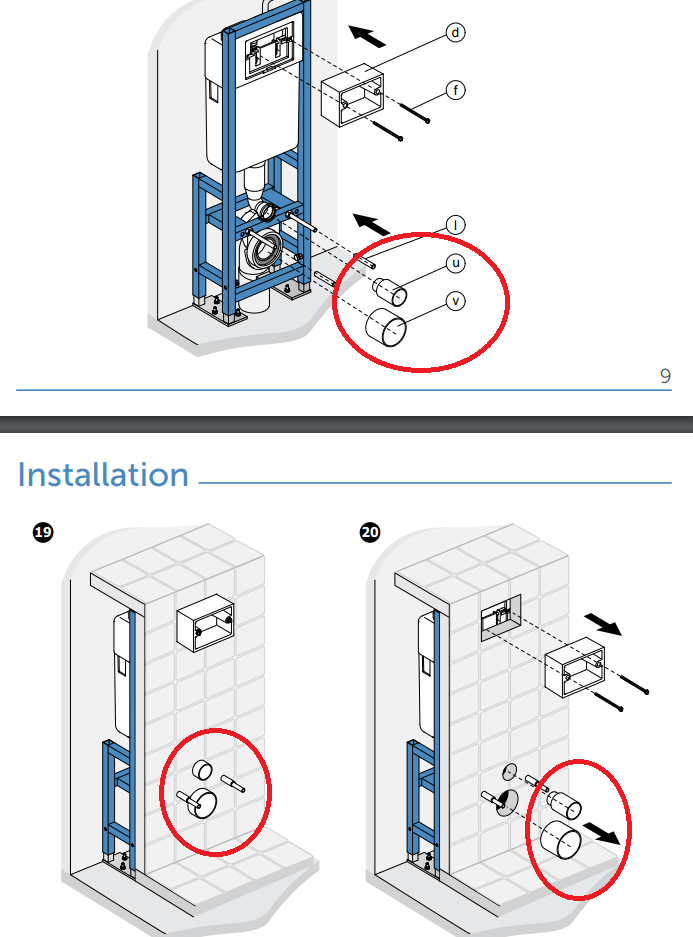 d

f

l

u

v

9

Installation

19

20