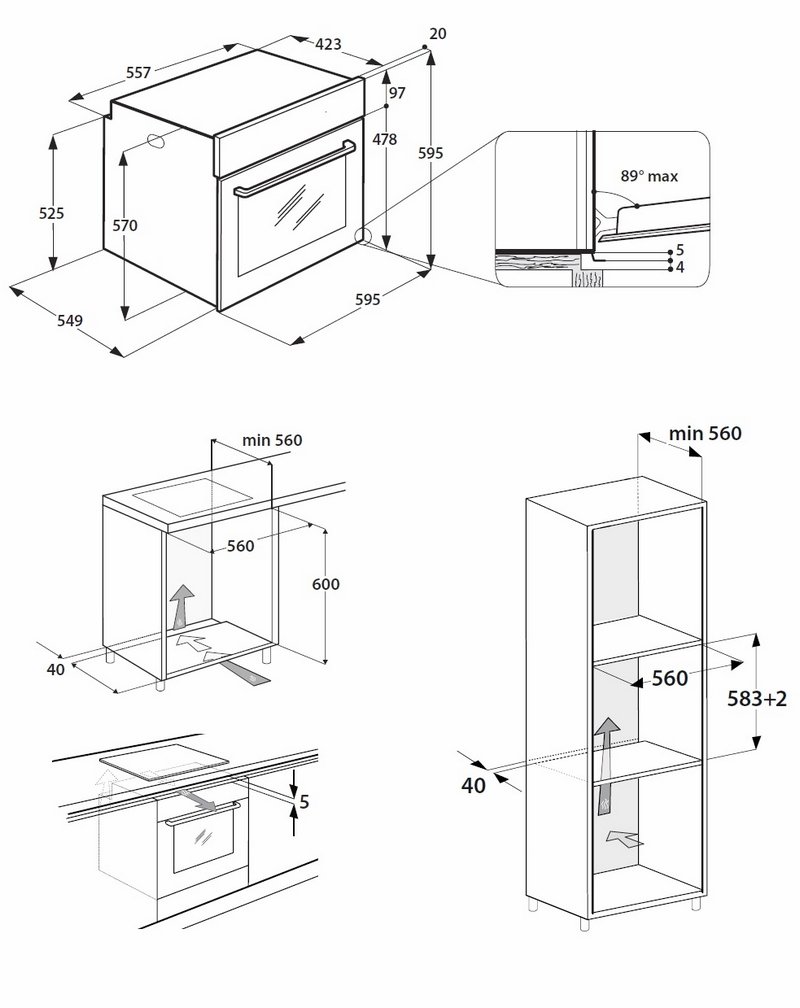 557
423
20
97
478
595
525
570
549
595
89° max
5
4

min 560
560
600
40
5

min 560
560
583+2
40