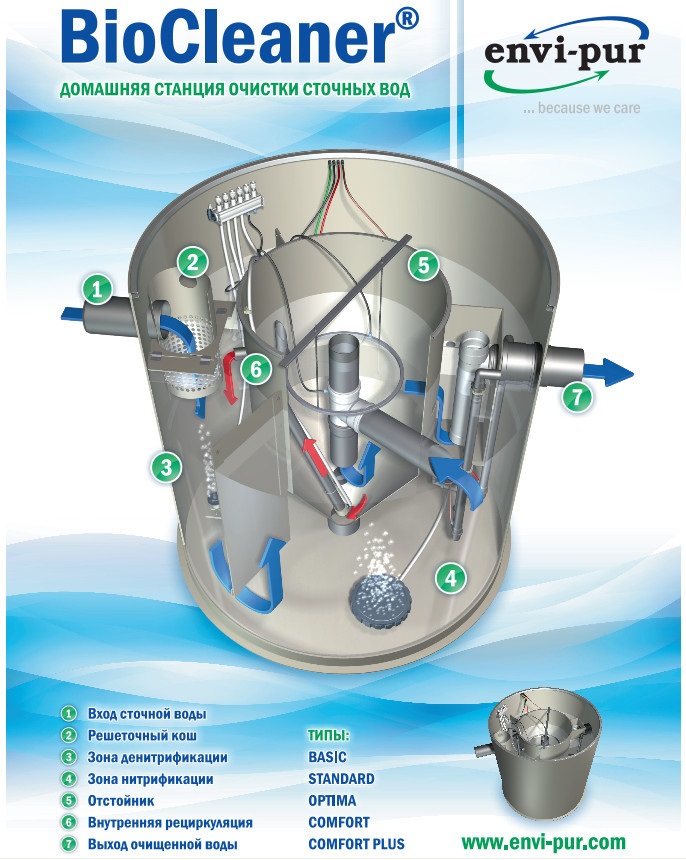 BioCleaner®
ДОМАШНЯЯ СТАНЦИЯ ОЧИСТКИ СТОЧНЫХ ВОД

envi-pur
... because we care

1
2
5
6
7
3
4

1 Вход сточной воды
2 Решеточный кош
3 Зона денитрификации
4 Зона нитрификации
5 Отстойник
6 Внутренняя рециркуляция
7 Выход очищенной воды

ТИПЫ:
BASIC
STANDARD
OPTIMA
COMFORT
COMFORT PLUS

www.envi-pur.com