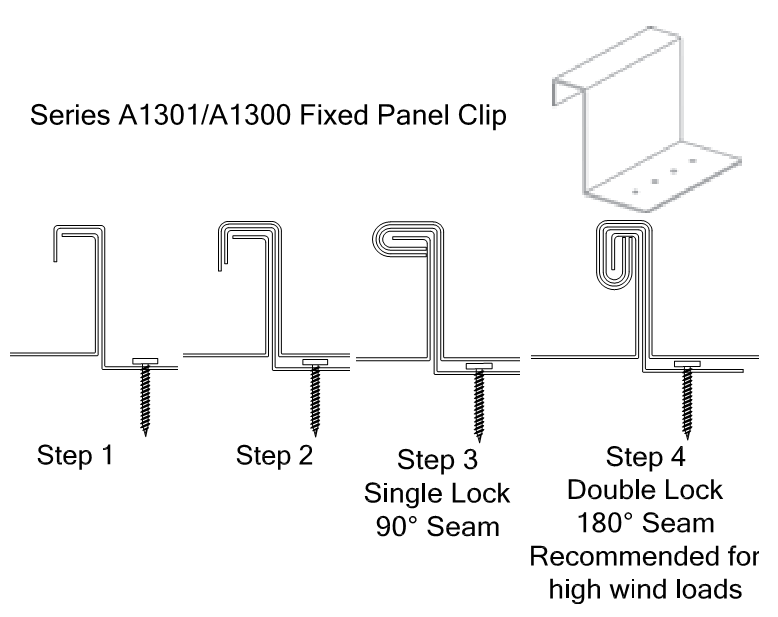 Series A1301/A1300 Fixed Panel Clip

Step 1

Step 2

Step 3
Single Lock
90° Seam

Step 4
Double Lock
180° Seam
Recommended for
high wind loads