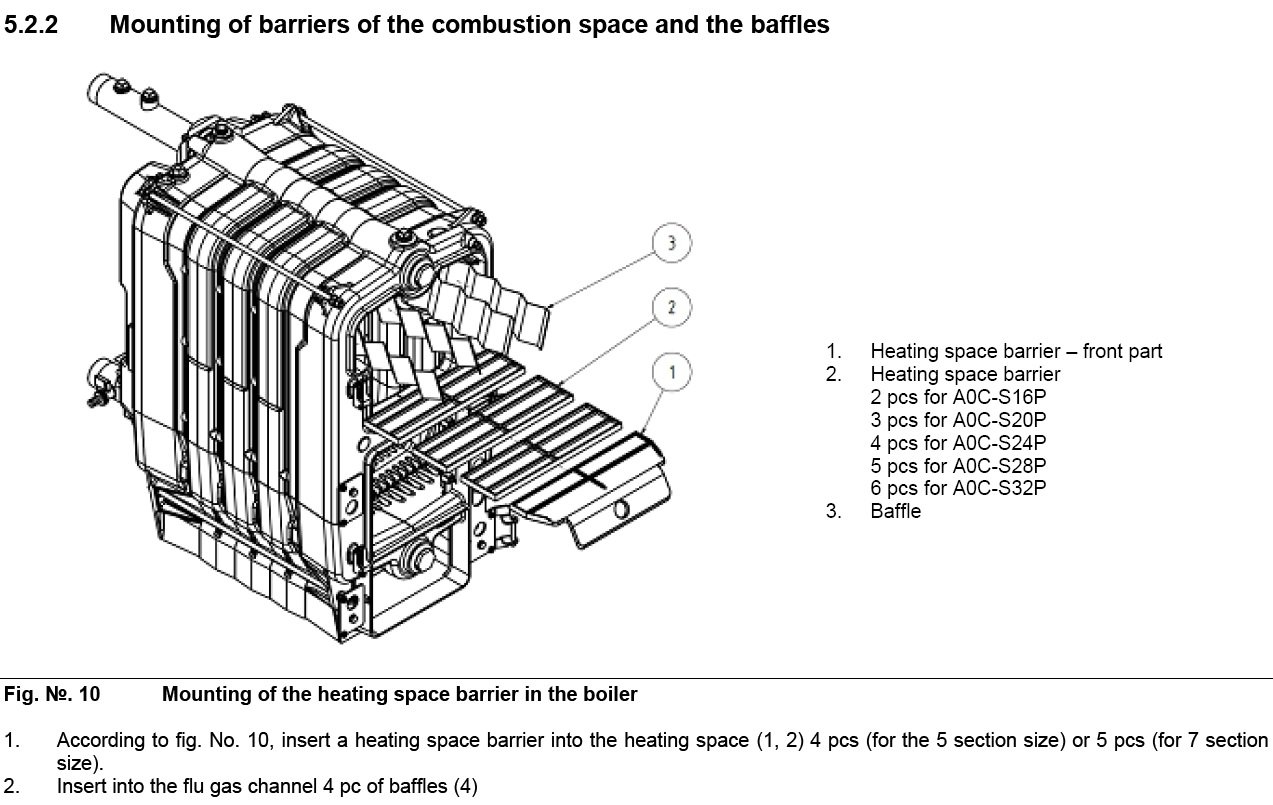 5.2.2 Mounting of barriers of the combustion space and the baffles

3

2

1

1. Heating space barrier – front part
2. Heating space barrier
2 pcs for A0C-S16P
3 pcs for A0C-S20P
4 pcs for A0C-S24P
5 pcs for A0C-S28P
6 pcs for A0C-S32P
3. Baffle

Fig. №. 10 Mounting of the heating space barrier in the boiler

1. According to fig. No. 10, insert a heating space barrier into the heating space (1, 2) 4 pcs (for the 5 section size) or 5 pcs (for 7 section size).
2. Insert into the flu gas channel 4 pc of baffles (4)