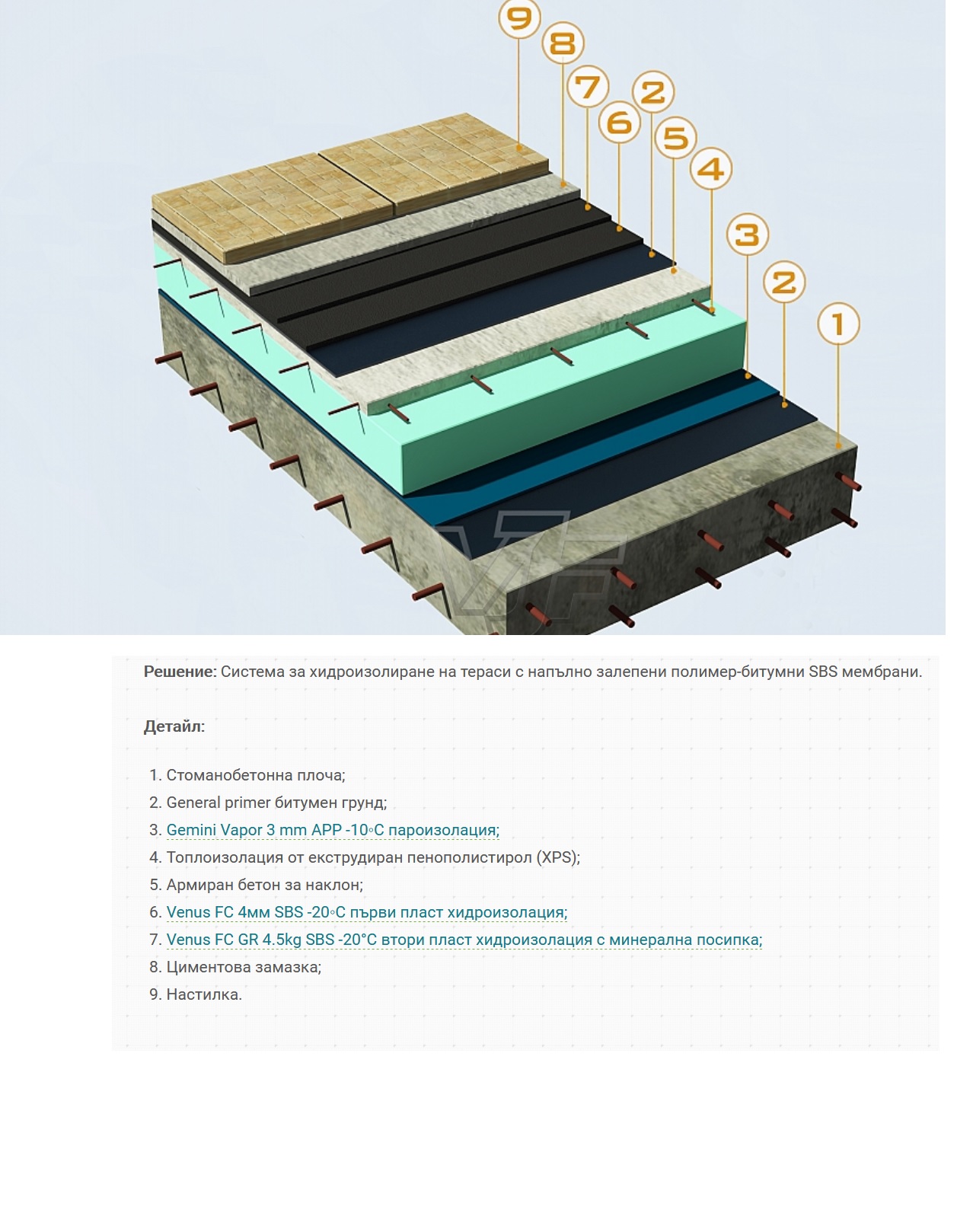 9
8
7
2
6
5
4
3
2
1

VF

**Решение:** Система за хидроизолиране на тераси с напълно залепени полимер-битумни SBS мембрани.

**Детайл:**

1. Стоманобетонна плоча;
2. General primer битумен грунд;
3. Gemini Vapor 3 mm APP -10◦C пароизолация;
4. Топлоизолация от екструдиран пенополистирол (XPS);
5. Армиран бетон за наклон;
6. Venus FC 4мм SBS -20◦C първи пласт хидроизолация;
7. Venus FC GR 4.5kg SBS -20°C втори пласт хидроизолация с минерална посипка;
8. Циментова замазка;
9. Настилка.