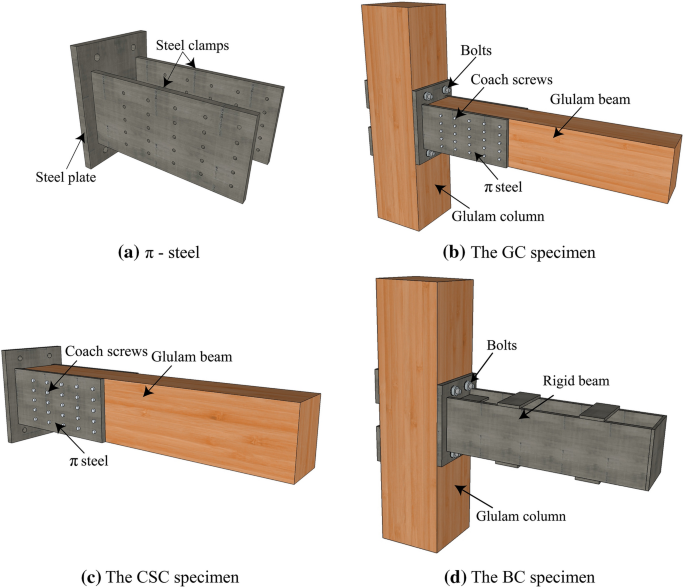 Steel clamps

Steel plate

(a) π - steel

Bolts

Coach screws

Glulam beam

π steel

Glulam column

(b) The GC specimen

Coach screws

Glulam beam

π steel

(c) The CSC specimen

Bolts

Rigid beam

Glulam column

(d) The BC specimen