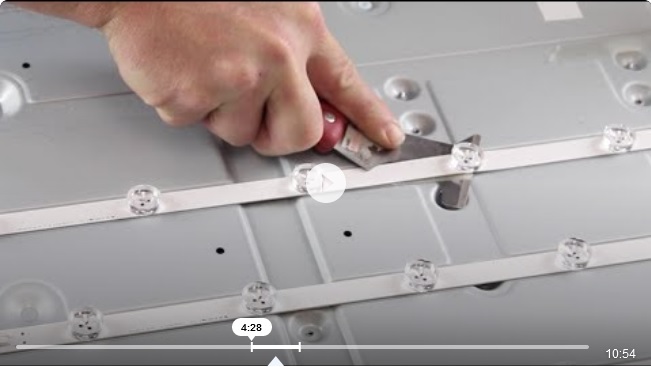 4:28

10:54