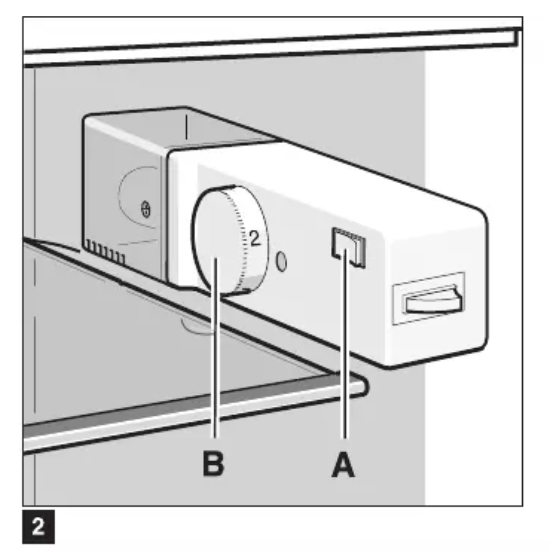 2

B

A

2