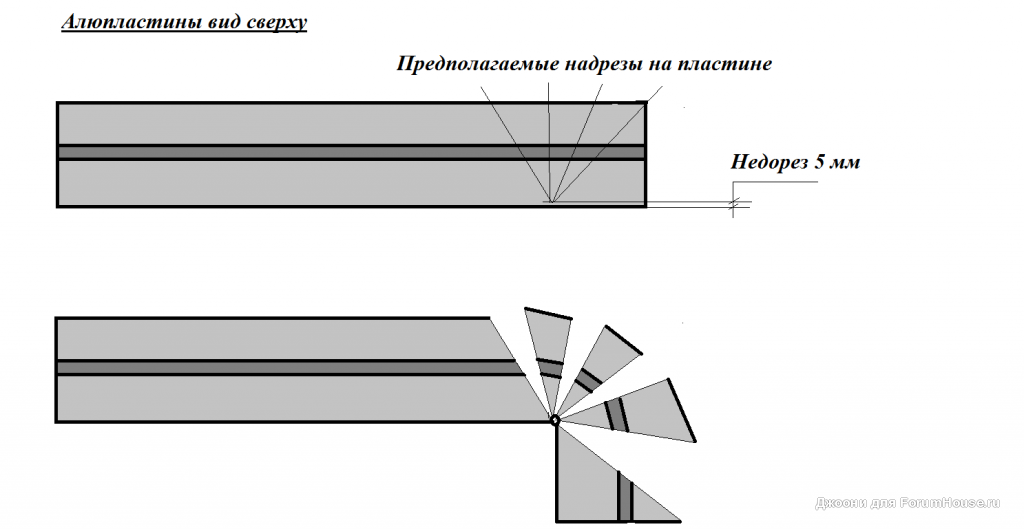 Алюпластины вид сверху

Предполагаемые надрезы на пластине

Недорез 5 мм

Джоони для ForumHouse.ru