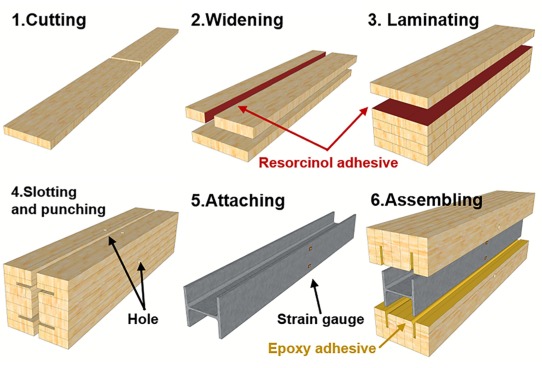 1.Cutting

2.Widening

3. Laminating

Resorcinol adhesive

4.Slotting and punching

Hole

5.Attaching

Strain gauge

6.Assembling

Epoxy adhesive