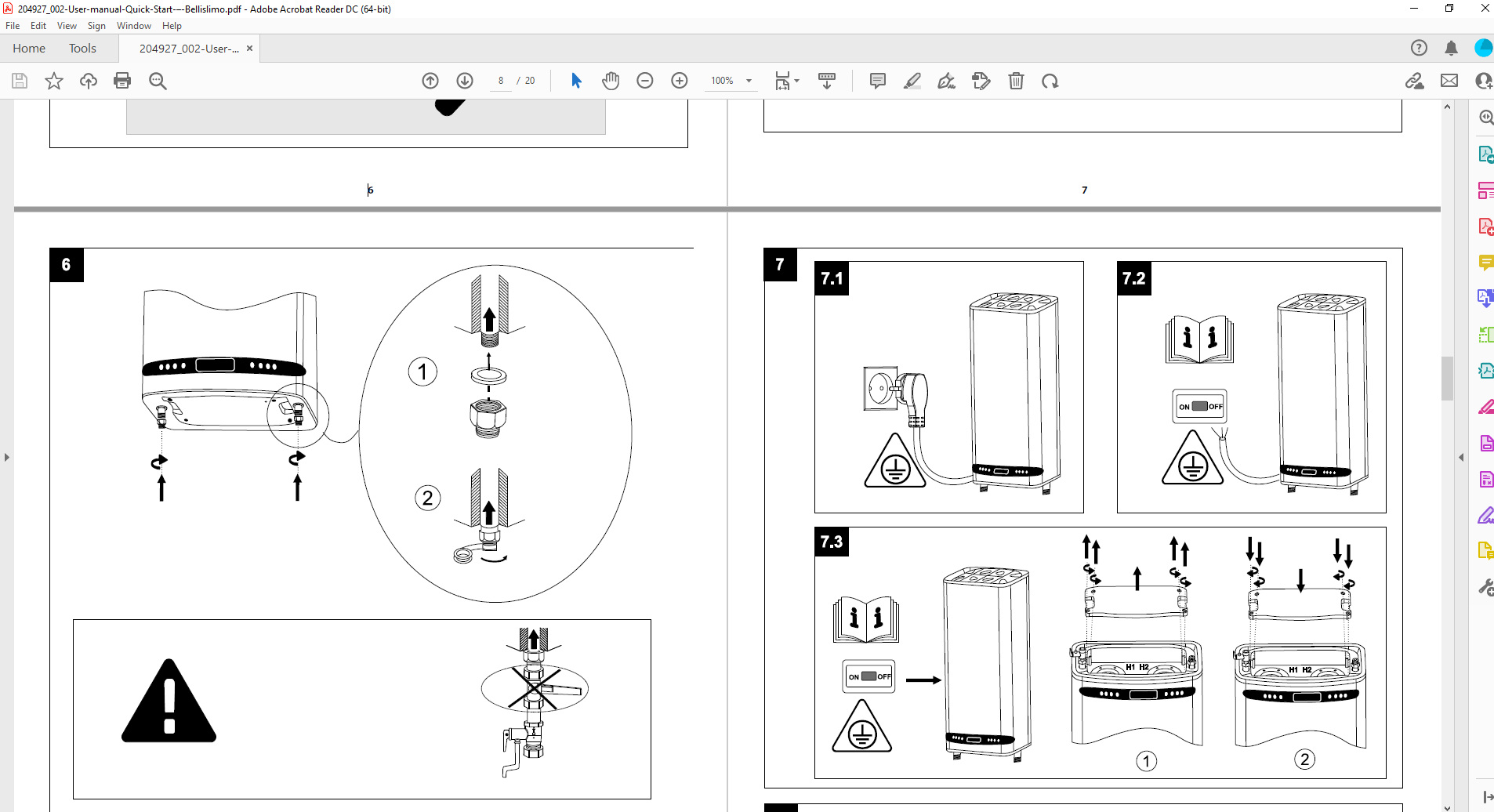 204927_002-User-manual-Quick-Start---Bellislimo.pdf - Adobe Acrobat Reader DC (64-bit)

File Edit View Sign Window Help

Home Tools 204927_002-User-... ×

8 / 20

100%

6

7

6

1

2

7

7.1

7.2

ON OFF

7.3

ON OFF

H1 H2

H1 H2

1

2