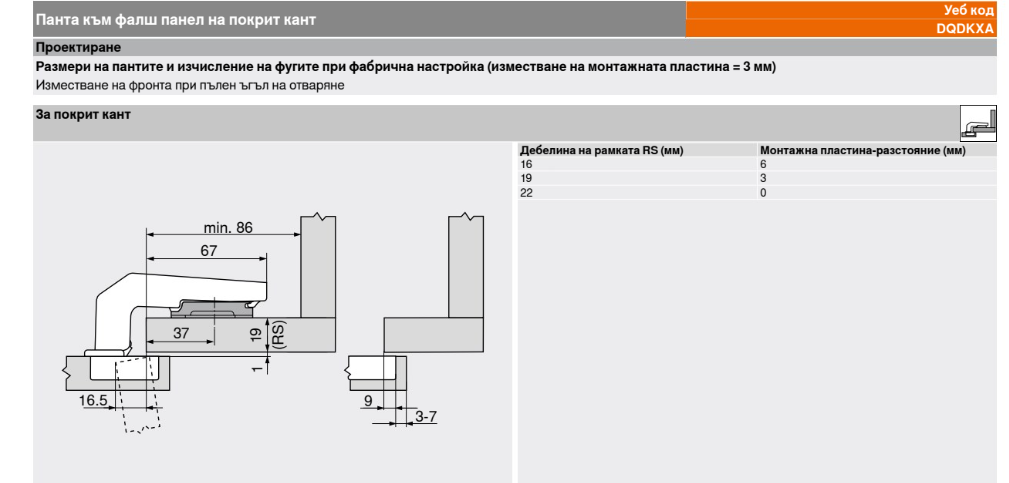 Панта към фалш панел на покрит кант

Уеб код
DQDKXA

Проектиране

Размери на пантите и изчисление на фугите при фабрична настройка (изместване на монтажната пластина = 3 мм)

Изместване на фронта при пълен ъгъл на отваряне

За покрит кант

| Дебелина на рамката RS (мм) | Монтажна пластина-разстояние (мм) |
|---|---|
| 16 | 6 |
| 19 | 3 |
| 22 | 0 |

min. 86
67
37
19 (RS)
1
16.5
9
3-7