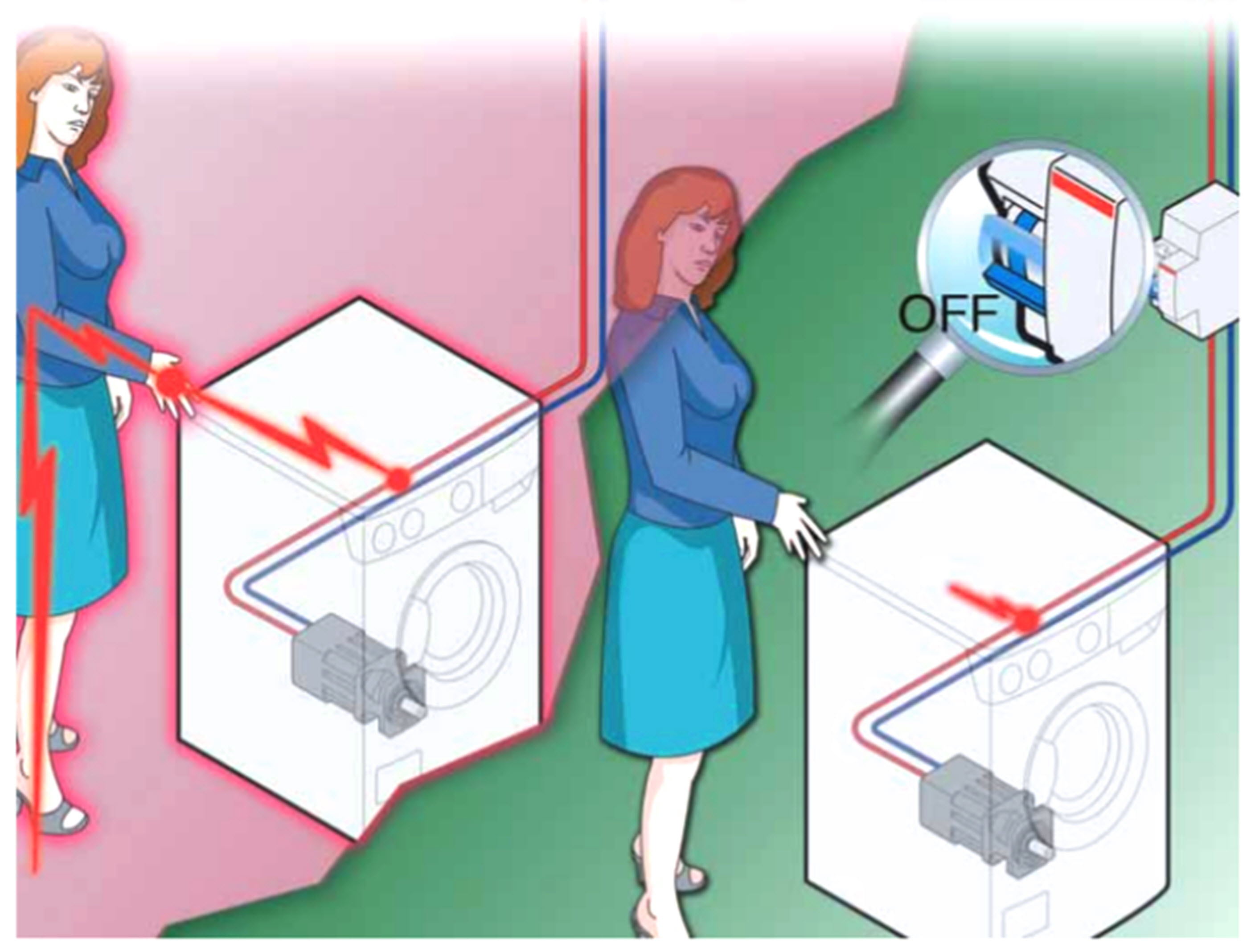 OFF