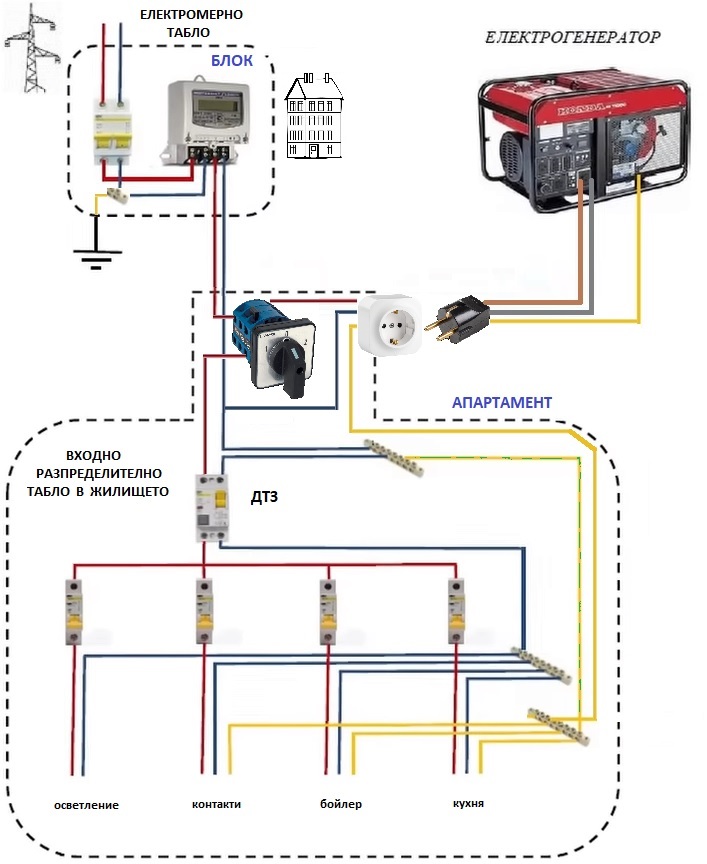 ЕЛЕКТРОМЕРНО ТАБЛО

БЛОК

ЕЛЕКТРОГЕНЕРАТОР

HONDA

АПАРТАМЕНТ

ВХОДНО РАЗПРЕДЕЛИТЕЛНО ТАБЛО В ЖИЛИЩЕТО

ДТЗ

осветление

контакти

бойлер

кухня