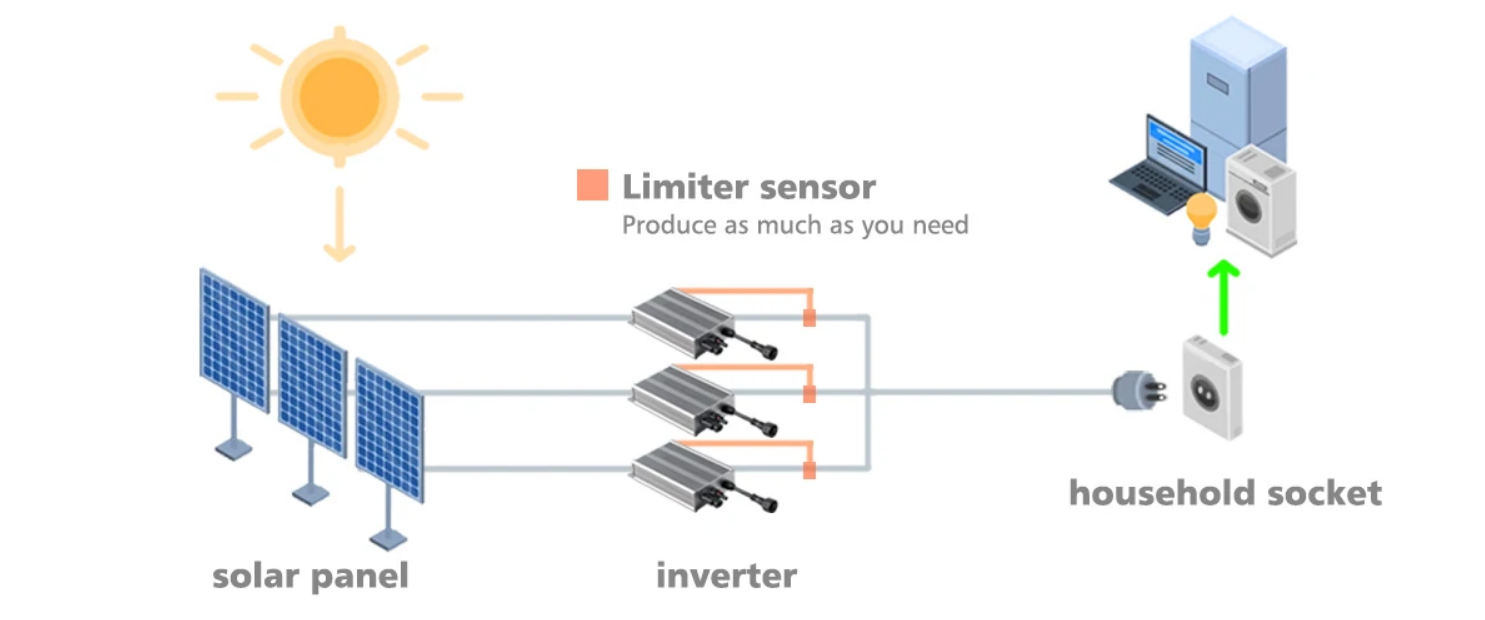 Limiter sensor
Produce as much as you need

solar panel

inverter

household socket