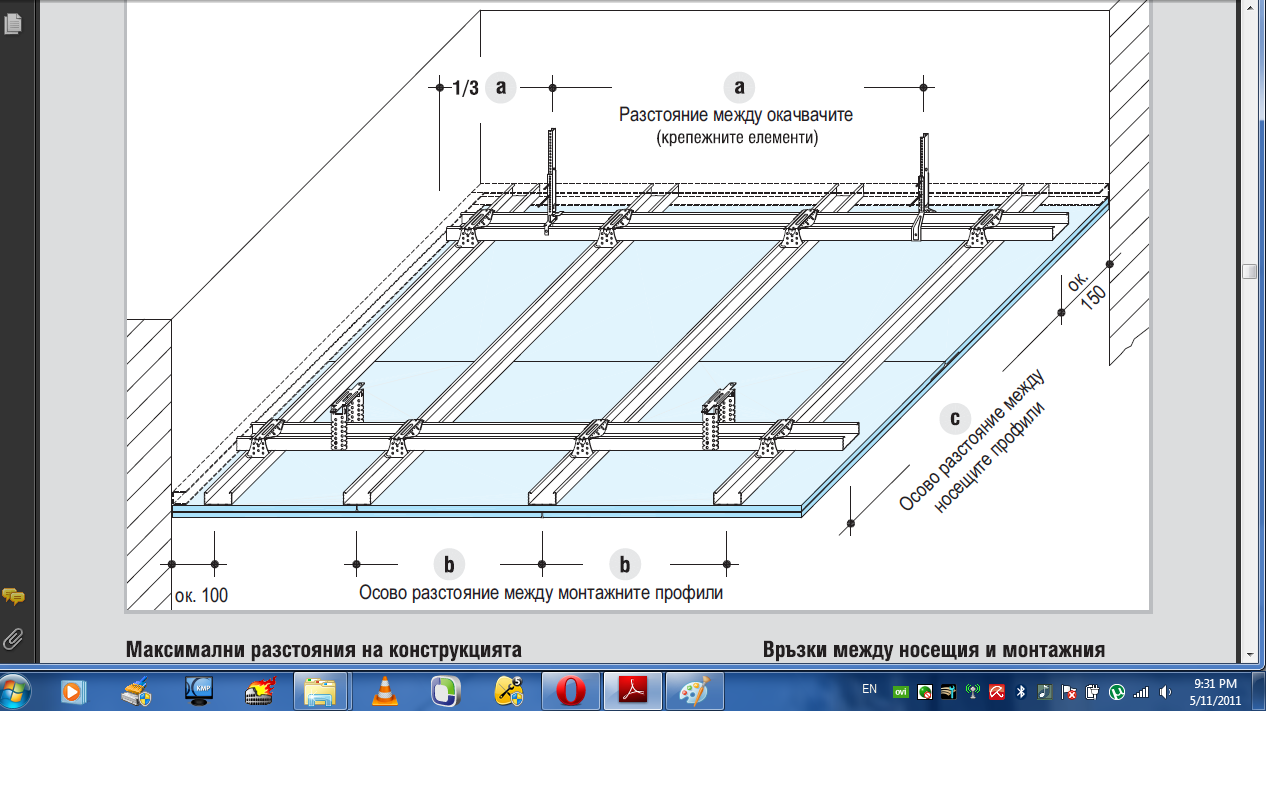 1/3 a

a

Разстояние между окачвачите (крепежните елементи)

ок. 150

c

Осово разстояние между носещите профили

ок. 100

b

b

Осово разстояние между монтажните профили

Максимални разстояния на конструкцията

Връзки между носещия и монтажния

EN

9:31 PM
5/11/2011