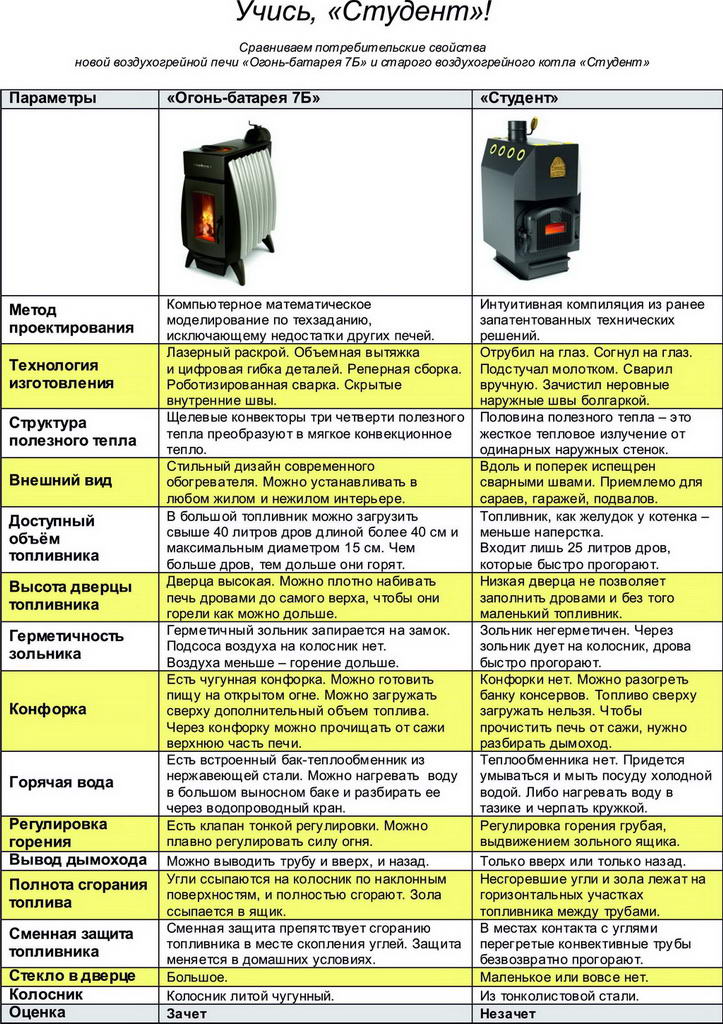 Учись, «Студент»!

Сравниваем потребительские свойства
новой воздухогрейной печи «Огонь-батарея 7Б» и старого воздухогрейного котла «Студент»

| Параметры | «Огонь-батарея 7Б» | «Студент» |
|---|---|---|
| | | |
| Метод проектирования | Компьютерное математическое моделирование по техзаданию, исключающему недостатки других печей. | Интуитивная компиляция из ранее запатентованных технических решений. |
| Технология изготовления | Лазерный раскрой. Объемная вытяжка и цифровая гибка деталей. Реперная сборка. Роботизированная сварка. Скрытые внутренние швы. | Отрубил на глаз. Согнул на глаз. Подстучал молотком. Сварил вручную. Зачистил неровные наружные швы болгаркой. |
| Структура полезного тепла | Щелевые конвекторы три четверти полезного тепла преобразуют в мягкое конвекционное тепло. | Половина полезного тепла – это жесткое тепловое излучение от одинарных наружных стенок. |
| Внешний вид | Стильный дизайн современного обогревателя. Можно устанавливать в любом жилом и нежилом интерьере. | Вдоль и поперек испещрен сварными швами. Приемлемо для сараев, гаражей, подвалов. |
| Доступный объём топливника | В большой топливник можно загрузить свыше 40 литров дров длиной более 40 см и максимальным диаметром 15 см. Чем больше дров, тем дольше они горят. | Топливник, как желудок у котенка – меньше наперстка. Входит лишь 25 литров дров, которые быстро прогорают. |
| Высота дверцы топливника | Дверца высокая. Можно плотно набивать печь дровами до самого верха, чтобы они горели как можно дольше. | Низкая дверца не позволяет заполнить дровами и без того маленький топливник. |
| Герметичность зольника | Герметичный зольник запирается на замок. Подсоса воздуха на колосник нет. Воздуха меньше – горение дольше. | Зольник негерметичен. Через зольник дует на колосник, дрова быстро прогорают. |
| Конфорка | Есть чугунная конфорка. Можно готовить пищу на открытом огне. Можно загружать сверху дополнительный объем топлива. Через конфорку можно прочищать от сажи верхнюю часть печи. | Конфорки нет. Можно разогреть банку консервов. Топливо сверху загружать нельзя. Чтобы прочистить печь от сажи, нужно разбирать дымоход. |
| Горячая вода | Есть встроенный бак-теплообменник из нержавеющей стали. Можно нагревать воду в большом выносном баке и разбирать ее через водопроводный кран. | Теплообменника нет. Придется умываться и мыть посуду холодной водой. Либо нагревать воду в тазике и черпать кружкой. |
| Регулировка горения | Есть клапан тонкой регулировки. Можно плавно регулировать силу огня. | Регулировка горения грубая, выдвижением зольного ящика. |
| Вывод дымохода | Можно выводить трубу и вверх, и назад. | Только вверх или только назад. |
| Полнота сгорания топлива | Угли ссыпаются на колосник по наклонным поверхностям, и полностью сгорают. Зола ссыпается в ящик. | Несгоревшие угли и зола лежат на горизонтальных участках топливника между трубами. |
| Сменная защита топливника | Сменная защита препятствует сгоранию топливника в месте скопления углей. Защита меняется в домашних условиях. | В местах контакта с углями перегретые конвективные трубы безвозвратно прогорают. |
| Стекло в дверце | Большое. | Маленькое или вовсе нет. |
| Колосник | Колосник литой чугунный. | Из тонколистовой стали. |
| Оценка | Зачет | Незачет |