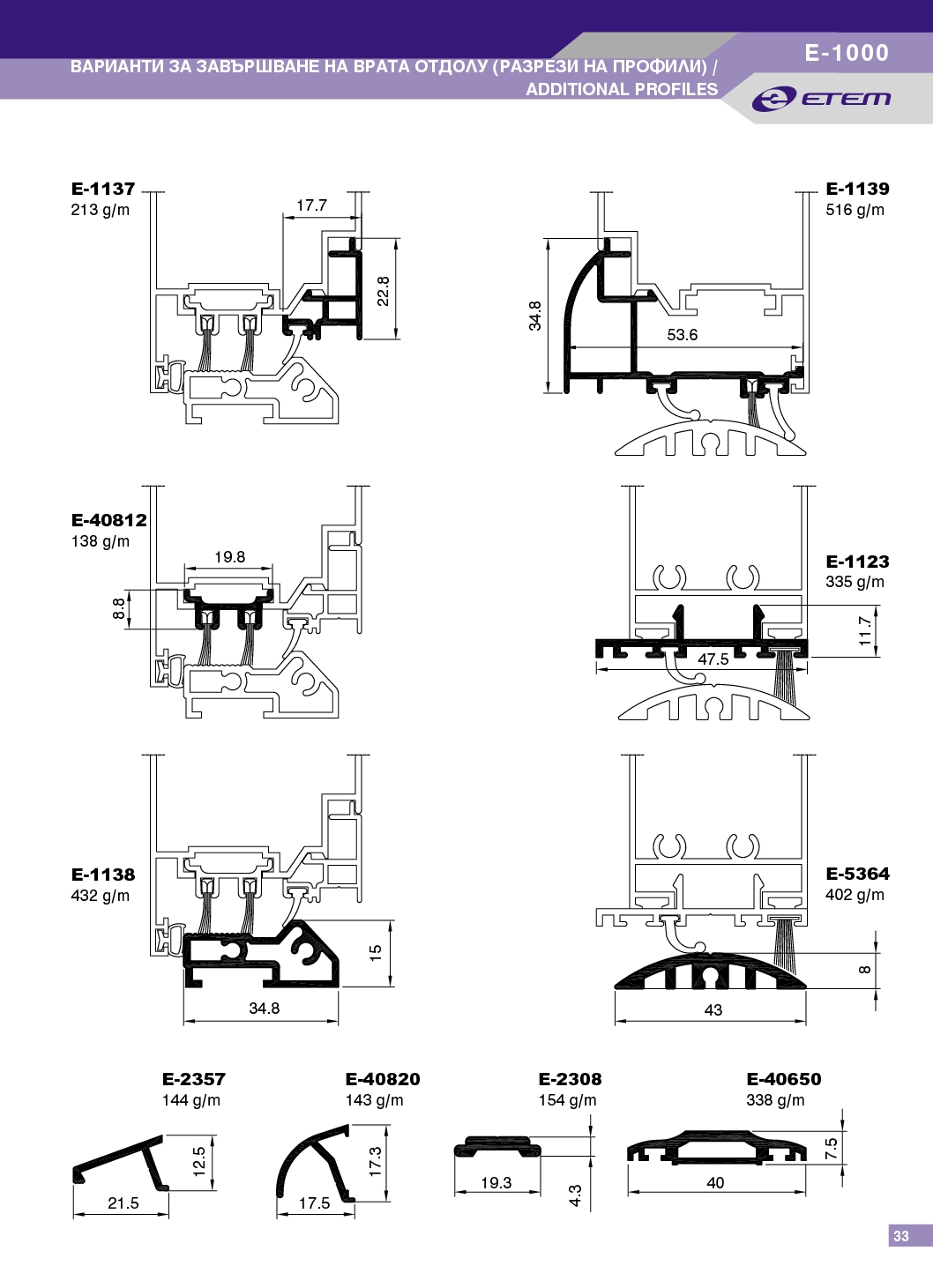 ВАРИАНТИ ЗА ЗАВЪРШВАНЕ НА ВРАТА ОТДОЛУ (РАЗРЕЗИ НА ПРОФИЛИ) / ADDITIONAL PROFILES

E-1000

ETEM

E-1137
213 g/m

17.7

22.8

E-1139
516 g/m

34.8

53.6

E-40812
138 g/m

19.8

8.8

E-1123
335 g/m

11.7

47.5

E-1138
432 g/m

15

34.8

E-5364
402 g/m

8

43

E-2357
144 g/m

12.5

21.5

E-40820
143 g/m

17.3

17.5

E-2308
154 g/m

19.3

4.3

E-40650
338 g/m

7.5

40

33