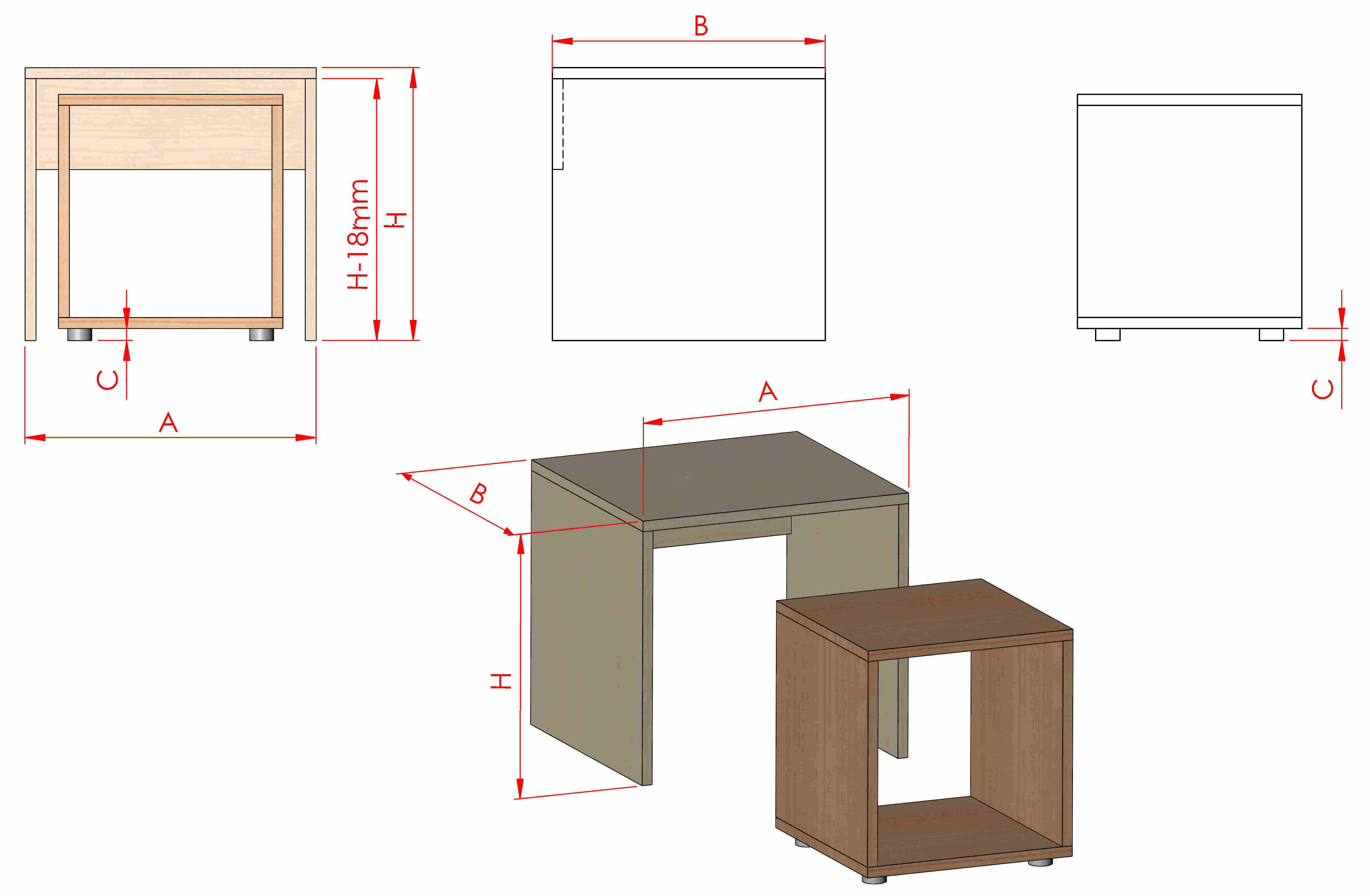 H-18mm
H
C
A
B
C
A
B
H