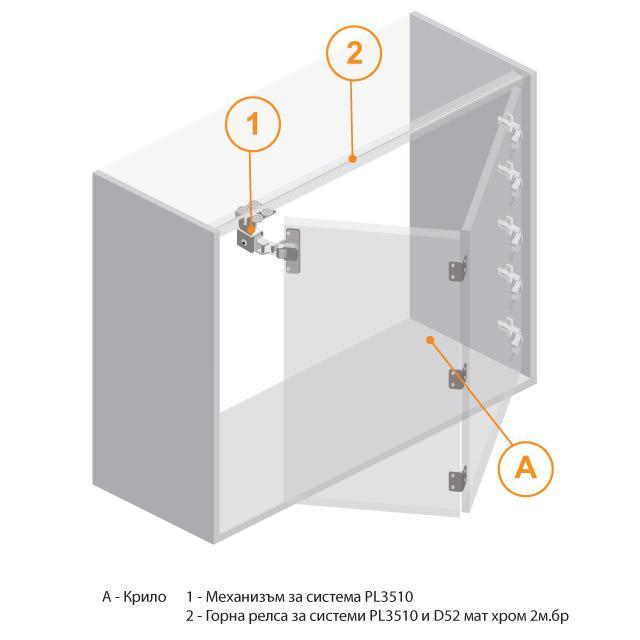 2

1

A

A - Крило

1 - Механизъм за система PL3510

2 - Горна релса за системи PL3510 и D52 мат хром 2м.бр