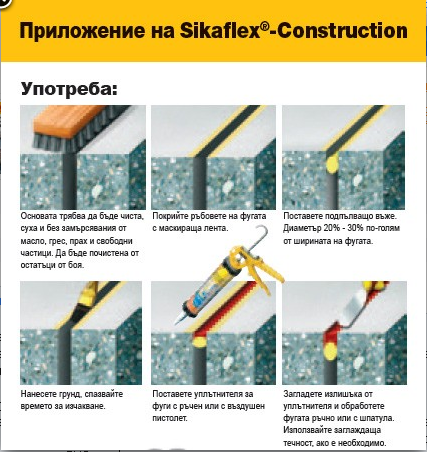 Приложение на Sikaflex®-Construction

Употреба:

Основата трябва да бъде чиста, суха и без замърсявания от масло, грес, прах и свободни частици. Да бъде почистена от остатъци от боя.

Покрийте ръбовете на фугата с маскираща лента.

Поставете подпълващо въже. Диаметър 20% - 30% по-голям от ширината на фугата.

Нанесете грунд, спазвайте времето за изчакване.

Поставете уплътнителя за фуги с ръчен или с въздушен пистолет.

Загладете излишъка от уплътнителя и обработете фугата ръчно или с шпатула. Използвайте заглаждаща течност, ако е необходимо.