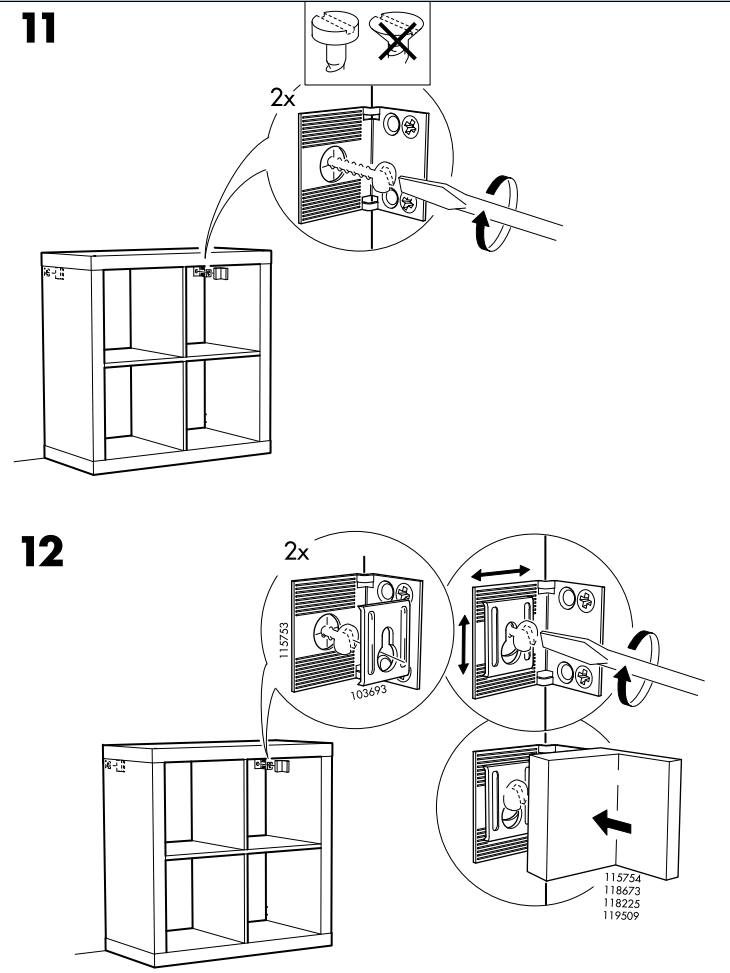 11

2x

12

2x

115753

103693

115754
118673
118225
119509