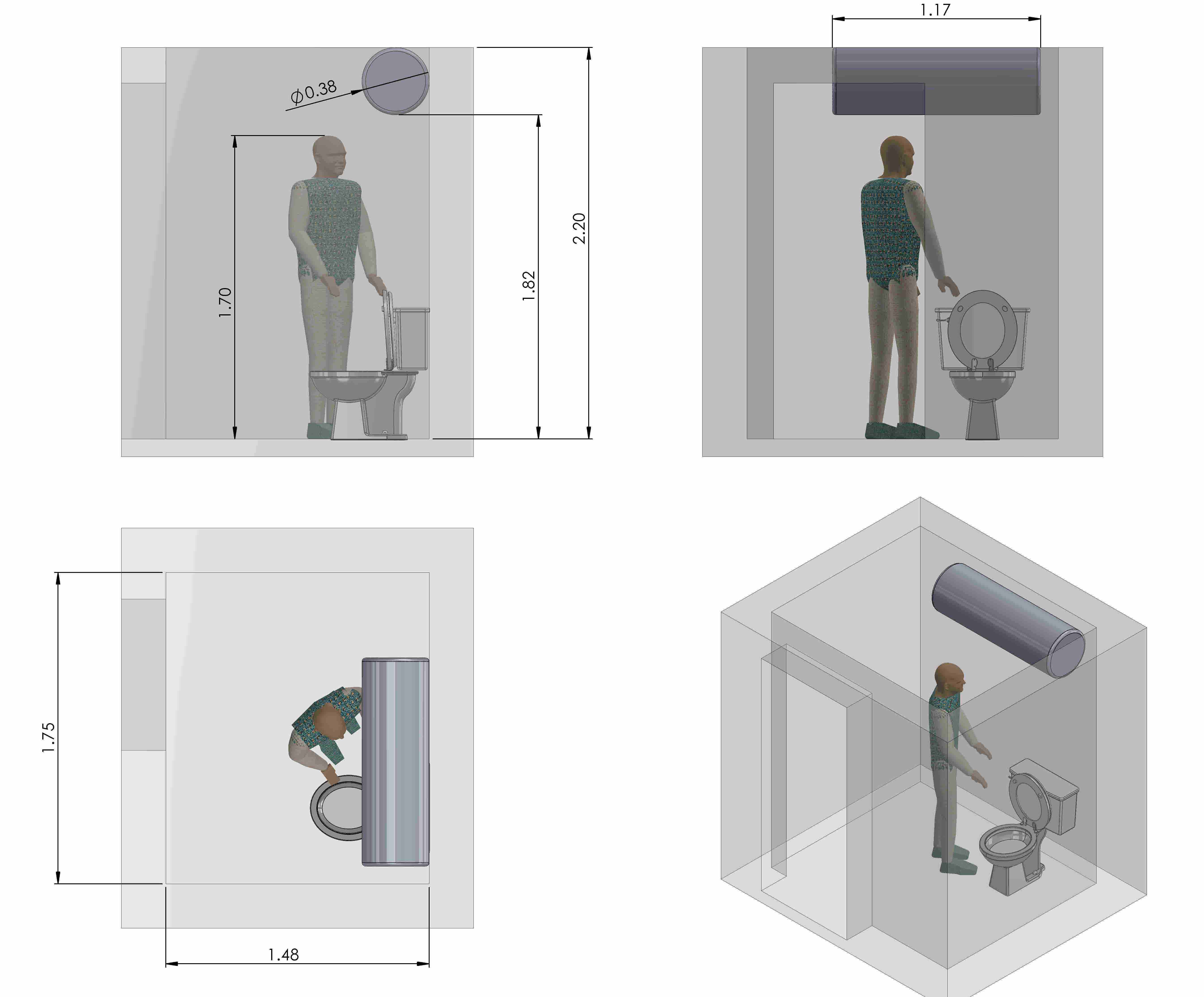 $\phi 0.38$

1.70

1.82

2.20

1.17

1.75

1.48