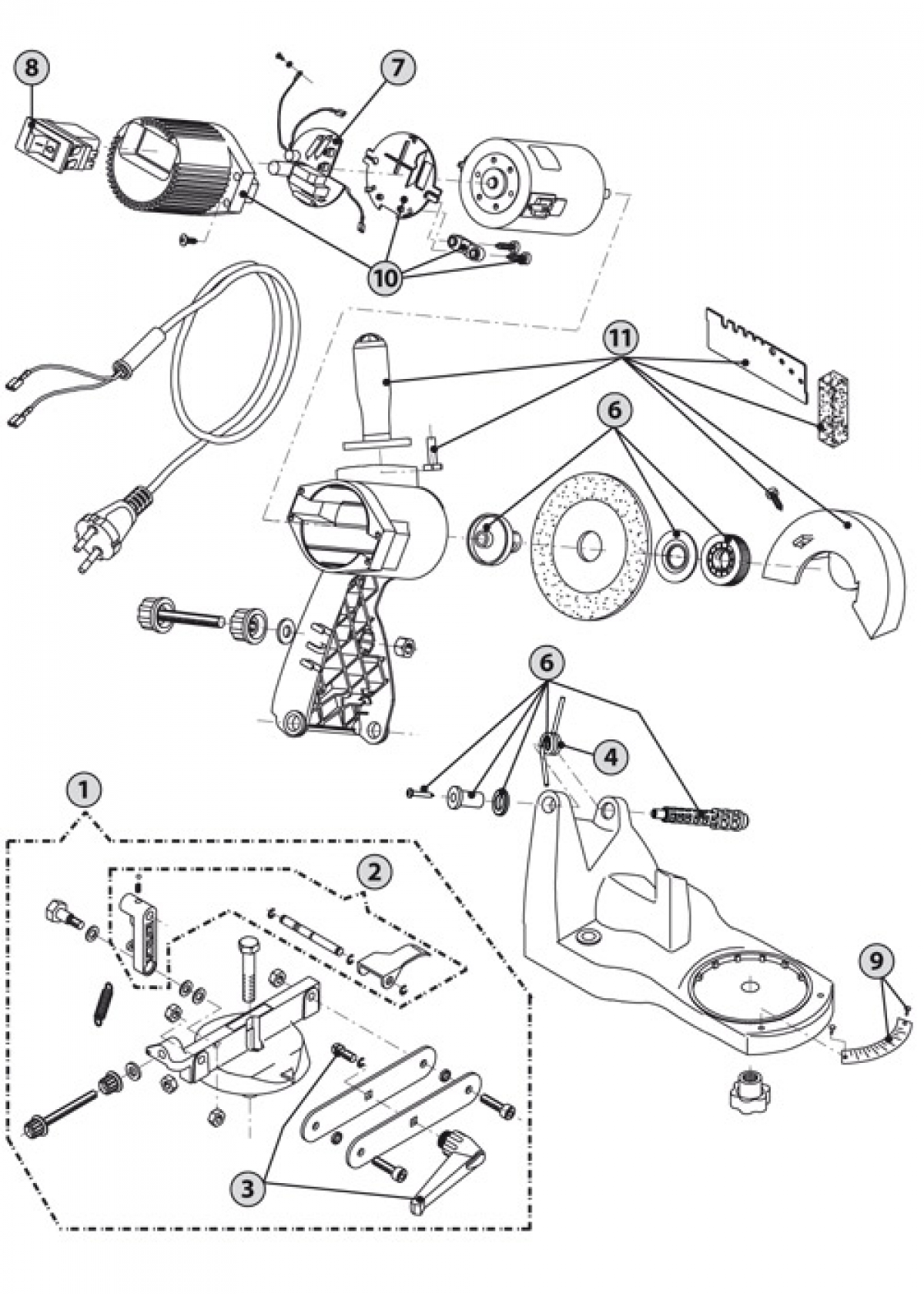 8
7
10
11
6
6
4
1
2
9
3