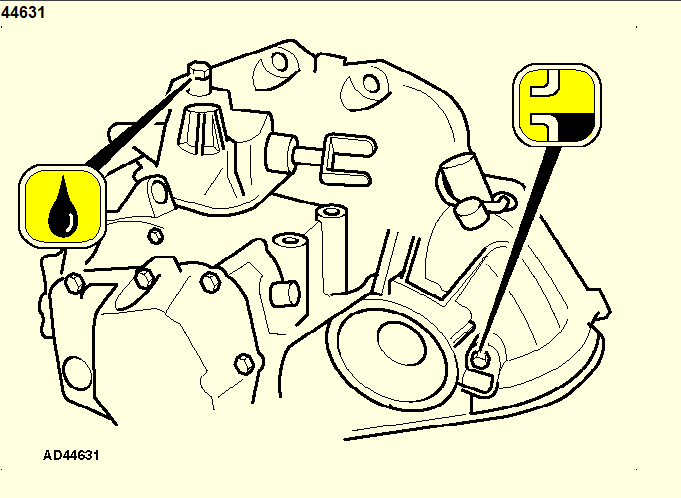 44631

AD44631