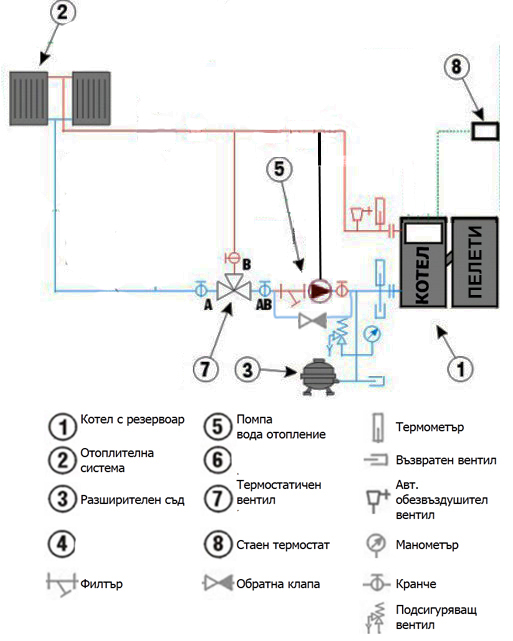 2

8

5

B

A

AB

КОТЕЛ

ПЕЛЕТИ

7

3

1

1 Котел с резервоар

2 Отоплителна система

3 Разширителен съд

4

Филтър

5 Помпа вода отопление

6

7 Термостатичен вентил

8 Стаен термостат

Обратна клапа

Термометър

Възвратен вентил

Авт. обезвъздушител вентил

Манометър

Кранче

Подсигуряващ вентил